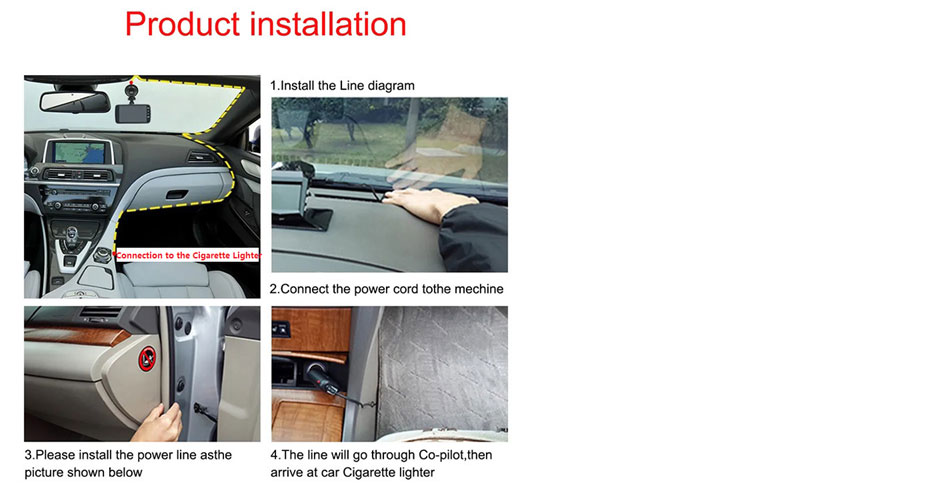 Product installation

Connection to the Cigarette Lighter

1.Install the Line diagram

2.Connect the power cord tothe mechine

3.Please install the power line asthe picture shown below

4.The line will go through Co-pilot,then arrive at car Cigarette lighter