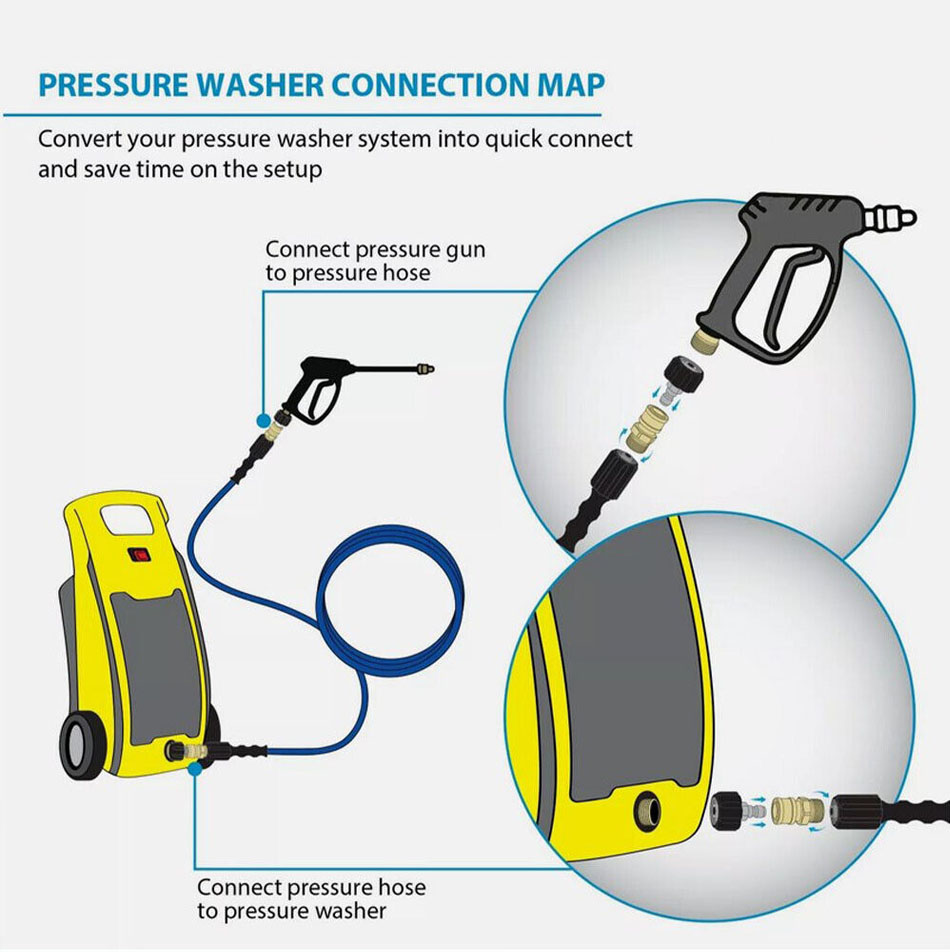 PRESSURE WASHER CONNECTION MAP

Convert your pressure washer system into quick connect and save time on the setup

Connect pressure gun to pressure hose

Connect pressure hose to pressure washer